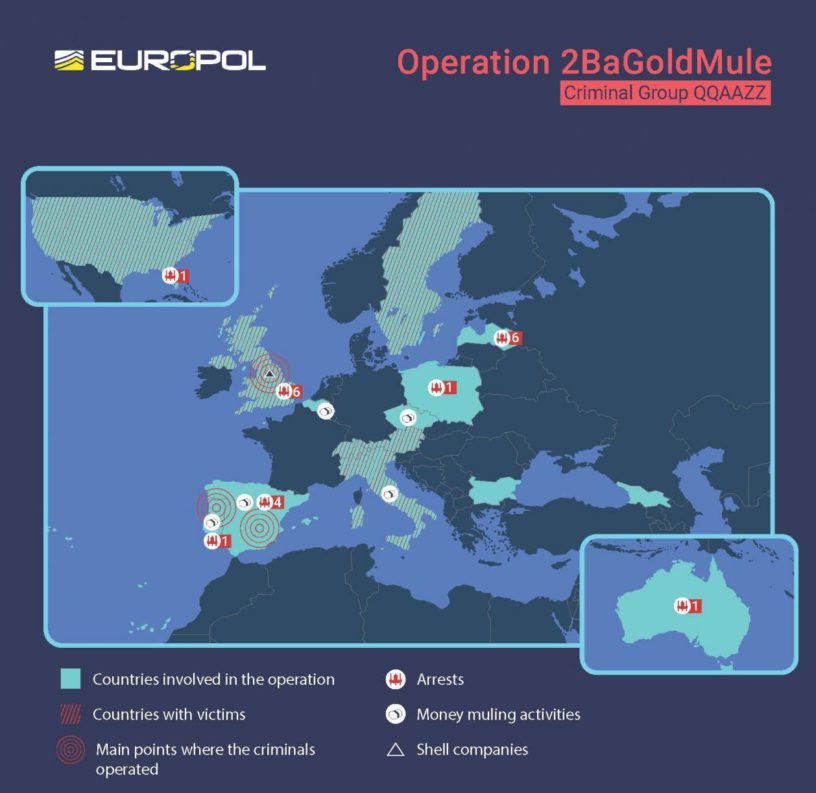 EUROPOL

Operation 2BaGoldMule
Criminal Group QQAAZZ

1

6

6

1

4

1

1

Countries involved in the operation

Countries with victims

Main points where the criminals operated

Arrests

Money muling activities

Shell companies